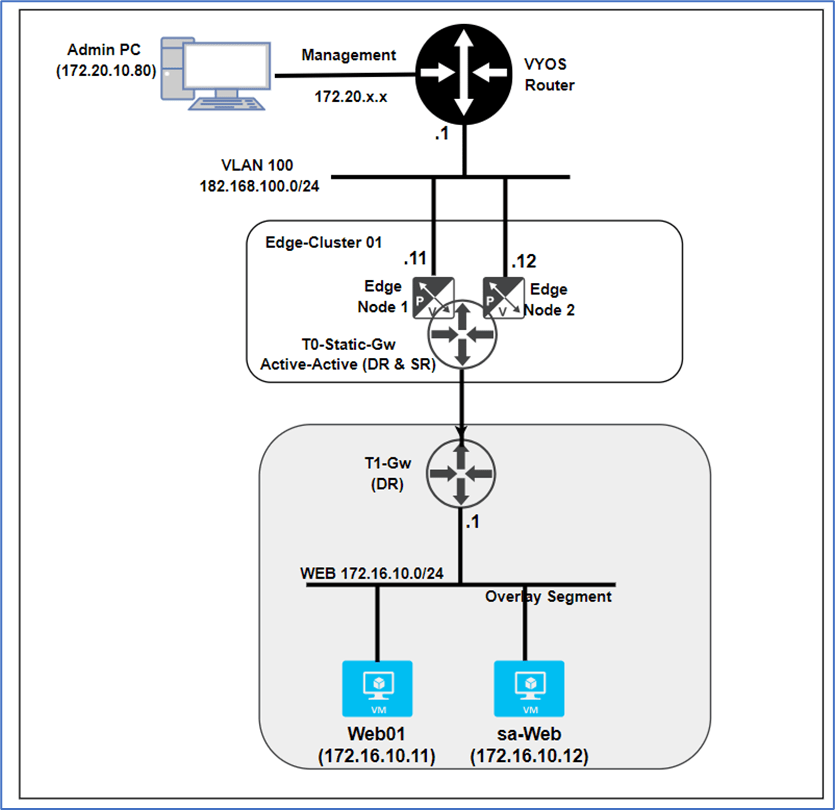 Admin PC
(172.20.10.80)

Management

172.20.x.x

VYOS
Router

.1

VLAN 100
182.168.100.0/24

Edge-Cluster 01

.11

.12

Edge
Node 1

P V

P V

Edge
Node 2

T0-Static-Gw
Active-Active (DR & SR)

T1-Gw
(DR)

.1

WEB 172.16.10.0/24

Overlay Segment

VM

VM

Web01
(172.16.10.11)

sa-Web
(172.16.10.12)